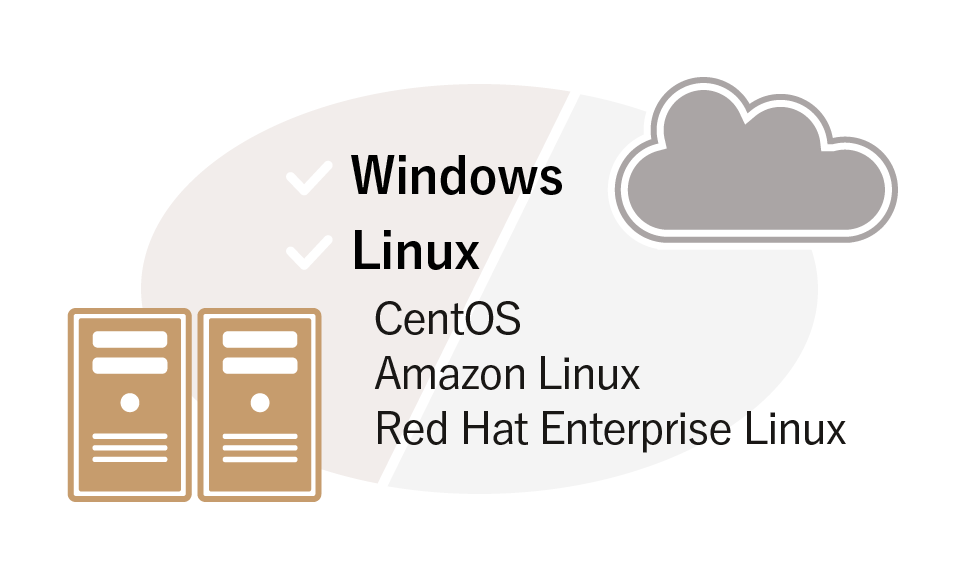 Windows
Linux
CentOS
Amazon Linux
Red Hat Enterprise Linux